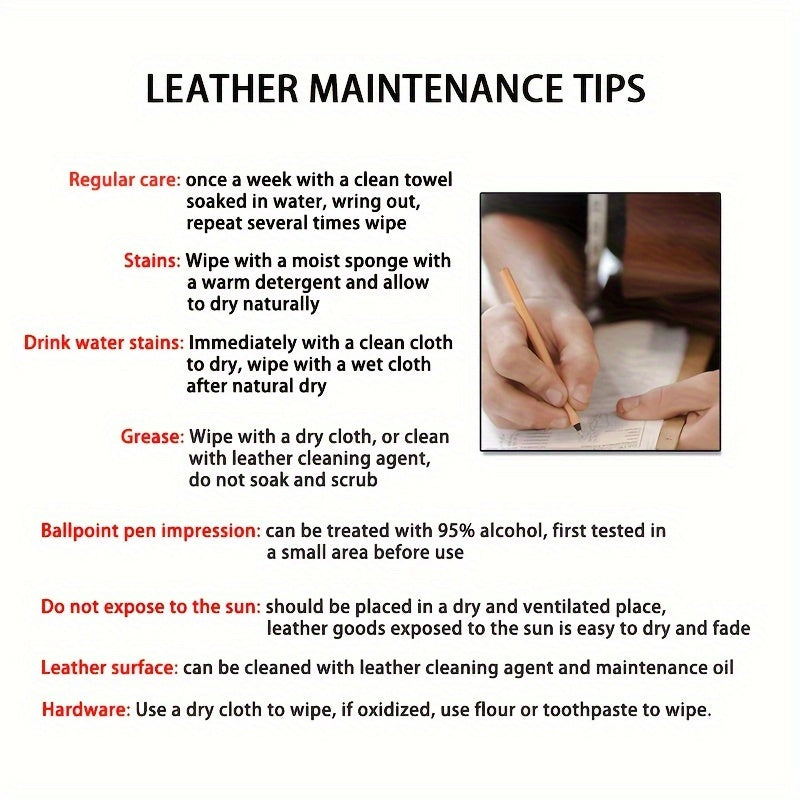 LEATHER MAINTENANCE TIPS

Regular care: once a week with a clean towel soaked in water, wring out, repeat several times wipe

Stains: Wipe with a moist sponge with a warm detergent and allow to dry naturally

Drink water stains: Immediately with a clean cloth to dry, wipe with a wet cloth after natural dry

Grease: Wipe with a dry cloth, or clean with leather cleaning agent, do not soak and scrub

Ballpoint pen impression: can be treated with 95% alcohol, first tested in a small area before use

Do not expose to the sun: should be placed in a dry and ventilated place, leather goods exposed to the sun is easy to dry and fade

Leather surface: can be cleaned with leather cleaning agent and maintenance oil

Hardware: Use a dry cloth to wipe, if oxidized, use flour or toothpaste to wipe.