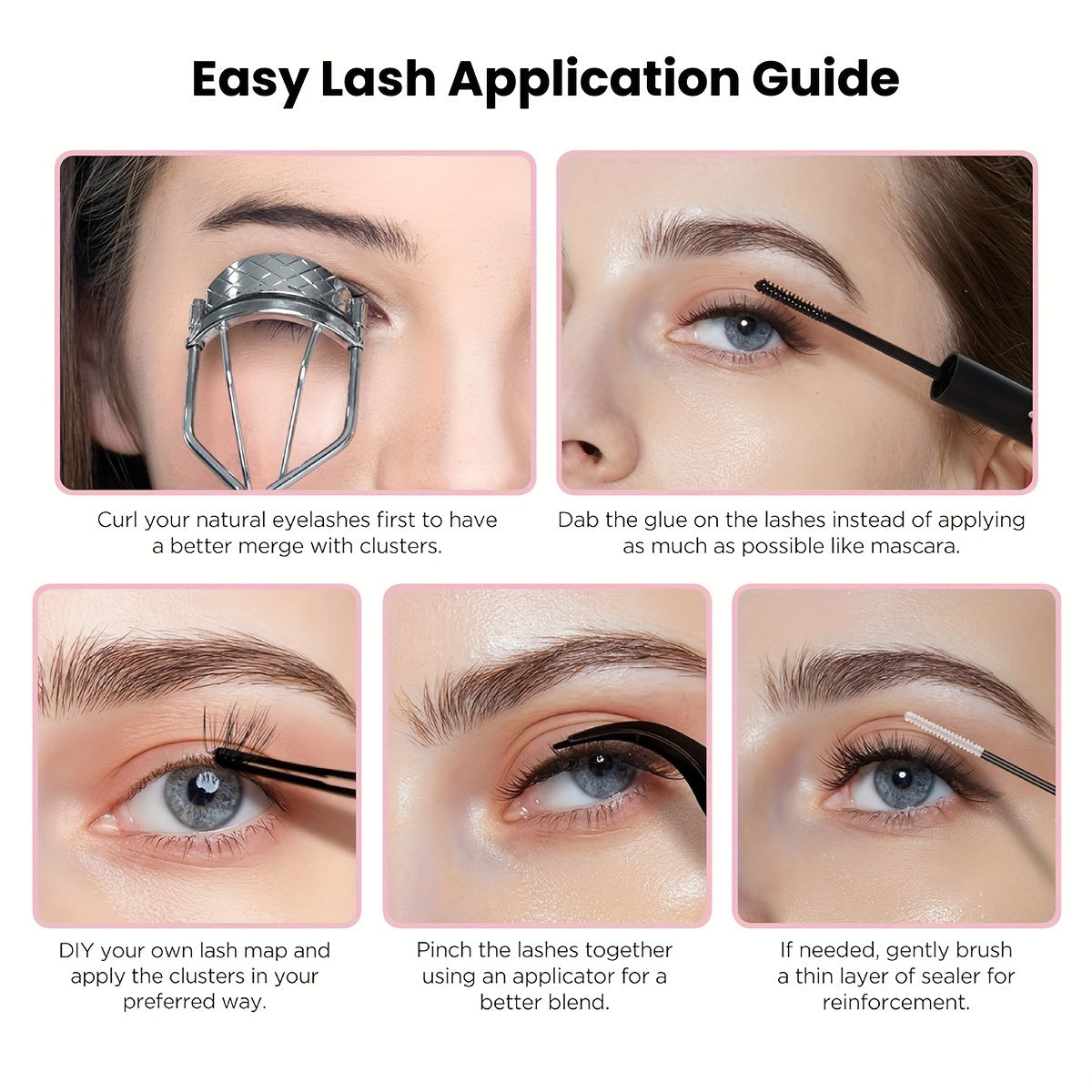 Easy Lash Application Guide

Curl your natural eyelashes first to have a better merge with clusters.

Dab the glue on the lashes instead of applying as much as possible like mascara.

DIY your own lash map and apply the clusters in your preferred way.

Pinch the lashes together using an applicator for a better blend.

If needed, gently brush a thin layer of sealer for reinforcement.