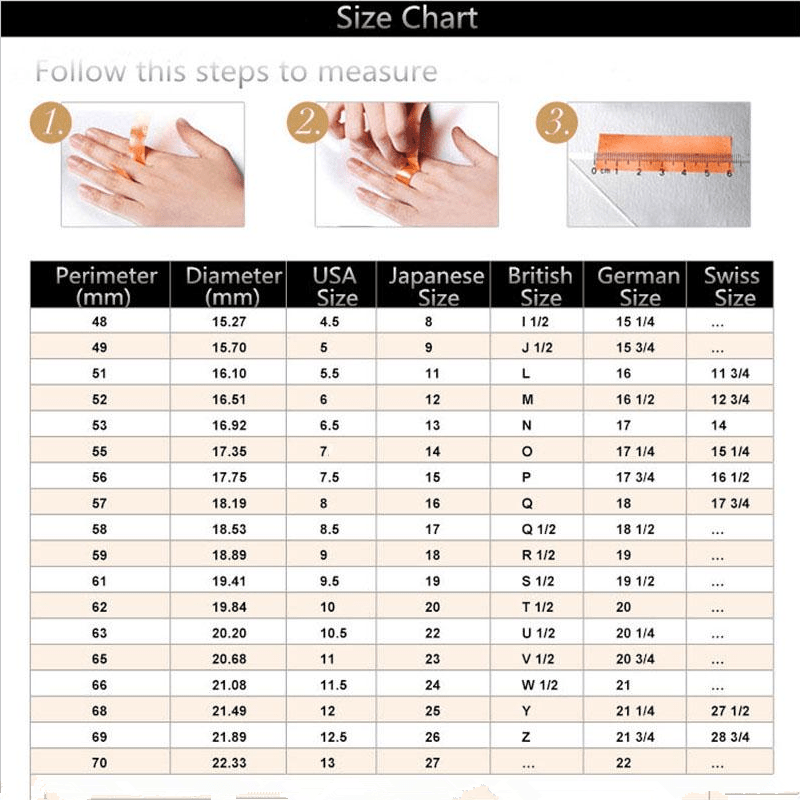 Size Chart

Follow this steps to measure

1.

2.

3.

0 cm 1 2 3 4 5 6

| Perimeter (mm) | Diameter (mm) | USA Size | Japanese Size | British Size | German Size | Swiss Size |
|---|---|---|---|---|---|---|
| 48 | 15.27 | 4.5 | 8 | I 1/2 | 15 1/4 | ... |
| 49 | 15.70 | 5 | 9 | J 1/2 | 15 3/4 | ... |
| 51 | 16.10 | 5.5 | 11 | L | 16 | 11 3/4 |
| 52 | 16.51 | 6 | 12 | M | 16 1/2 | 12 3/4 |
| 53 | 16.92 | 6.5 | 13 | N | 17 | 14 |
| 55 | 17.35 | 7 | 14 | O | 17 1/4 | 15 1/4 |
| 56 | 17.75 | 7.5 | 15 | P | 17 3/4 | 16 1/2 |
| 57 | 18.19 | 8 | 16 | Q | 18 | 17 3/4 |
| 58 | 18.53 | 8.5 | 17 | Q 1/2 | 18 1/2 | ... |
| 59 | 18.89 | 9 | 18 | R 1/2 | 19 | ... |
| 61 | 19.41 | 9.5 | 19 | S 1/2 | 19 1/2 | ... |
| 62 | 19.84 | 10 | 20 | T 1/2 | 20 | ... |
| 63 | 20.20 | 10.5 | 22 | U 1/2 | 20 1/4 | ... |
| 65 | 20.68 | 11 | 23 | V 1/2 | 20 3/4 | ... |
| 66 | 21.08 | 11.5 | 24 | W 1/2 | 21 | ... |
| 68 | 21.49 | 12 | 25 | Y | 21 1/4 | 27 1/2 |
| 69 | 21.89 | 12.5 | 26 | Z | 21 3/4 | 28 3/4 |
| 70 | 22.33 | 13 | 27 | ... | 22 | ... |