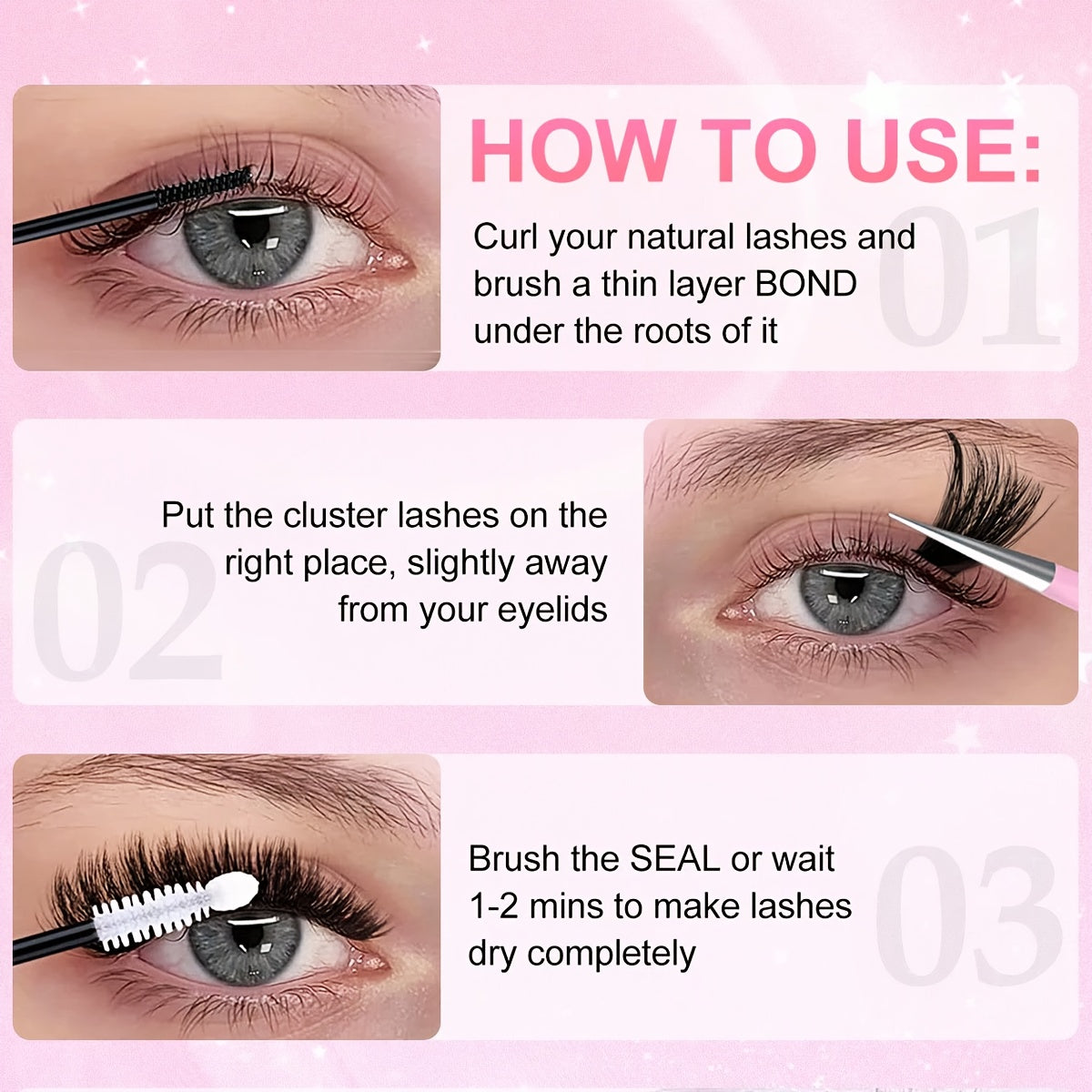 HOW TO USE:

01

Curl your natural lashes and brush a thin layer BOND under the roots of it

02

Put the cluster lashes on the right place, slightly away from your eyelids

03

Brush the SEAL or wait 1-2 mins to make lashes dry completely