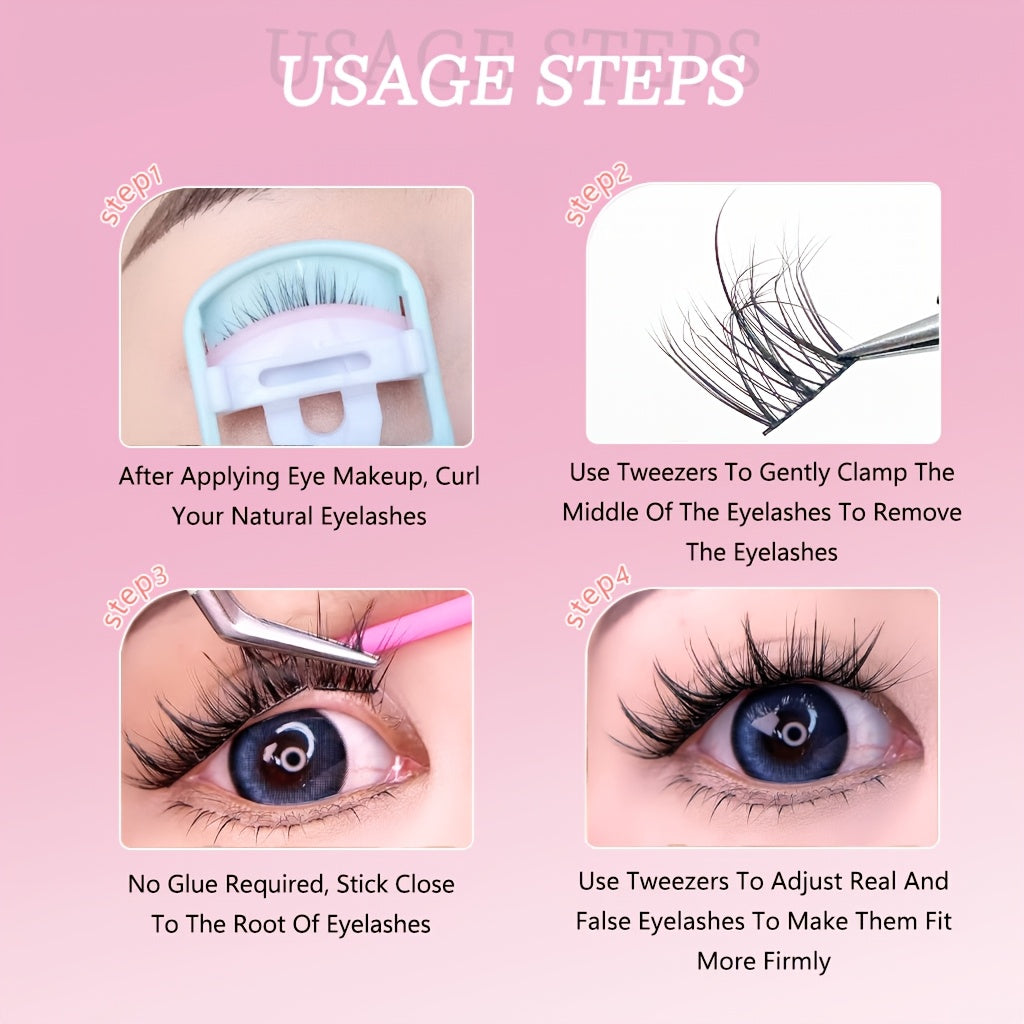 USAGE STEPS

step1

After Applying Eye Makeup, Curl Your Natural Eyelashes

step2

Use Tweezers To Gently Clamp The Middle Of The Eyelashes To Remove The Eyelashes

step3

No Glue Required, Stick Close To The Root Of Eyelashes

step4

Use Tweezers To Adjust Real And False Eyelashes To Make Them Fit More Firmly