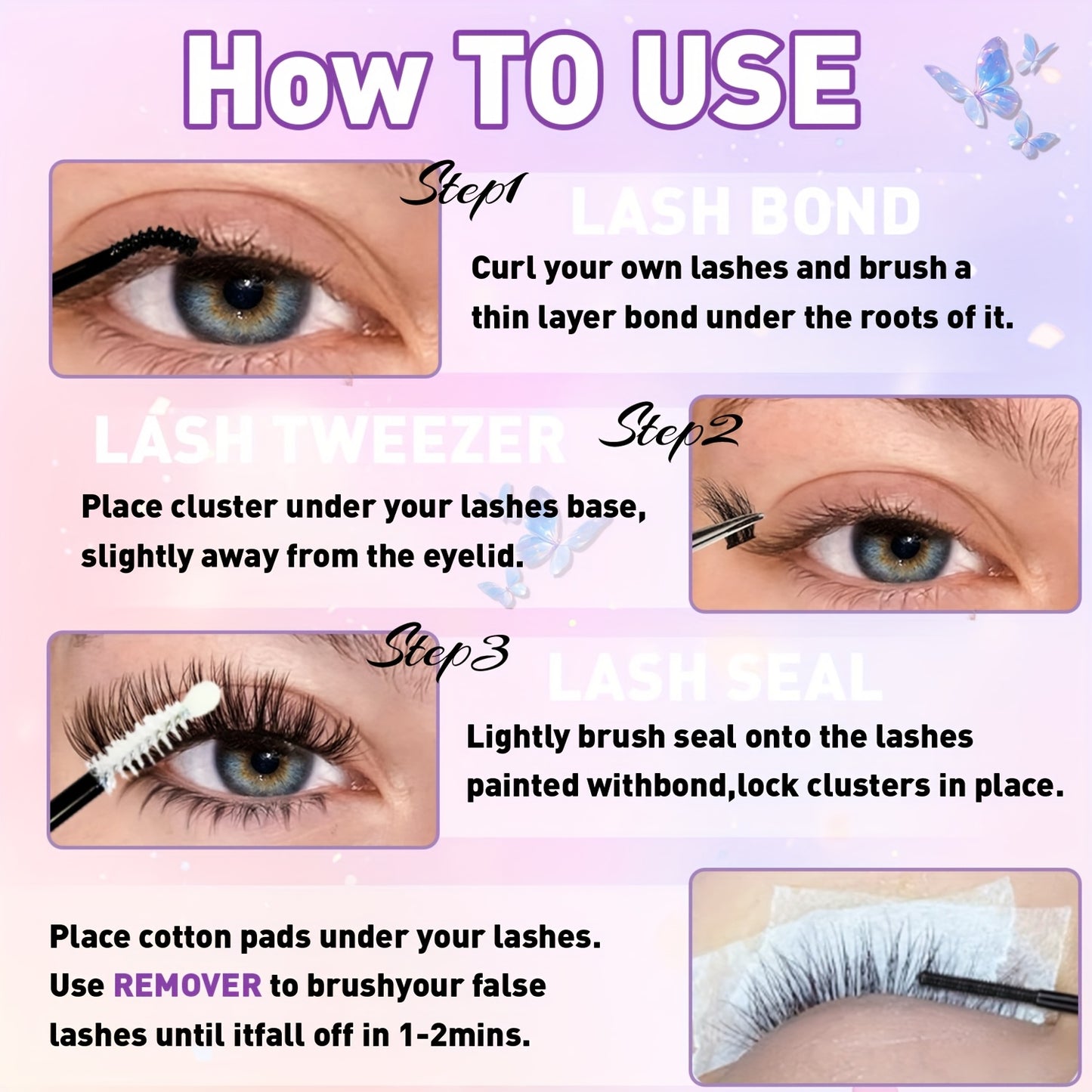 How TO USE

Step1

LASH BOND

Curl your own lashes and brush a thin layer bond under the roots of it.

LASH TWEEZER

Step2

Place cluster under your lashes base, slightly away from the eyelid.

Step3

LASH SEAL

Lightly brush seal onto the lashes painted withbond,lock clusters in place.

Place cotton pads under your lashes. Use REMOVER to brushyour false lashes until itfall off in 1-2mins.