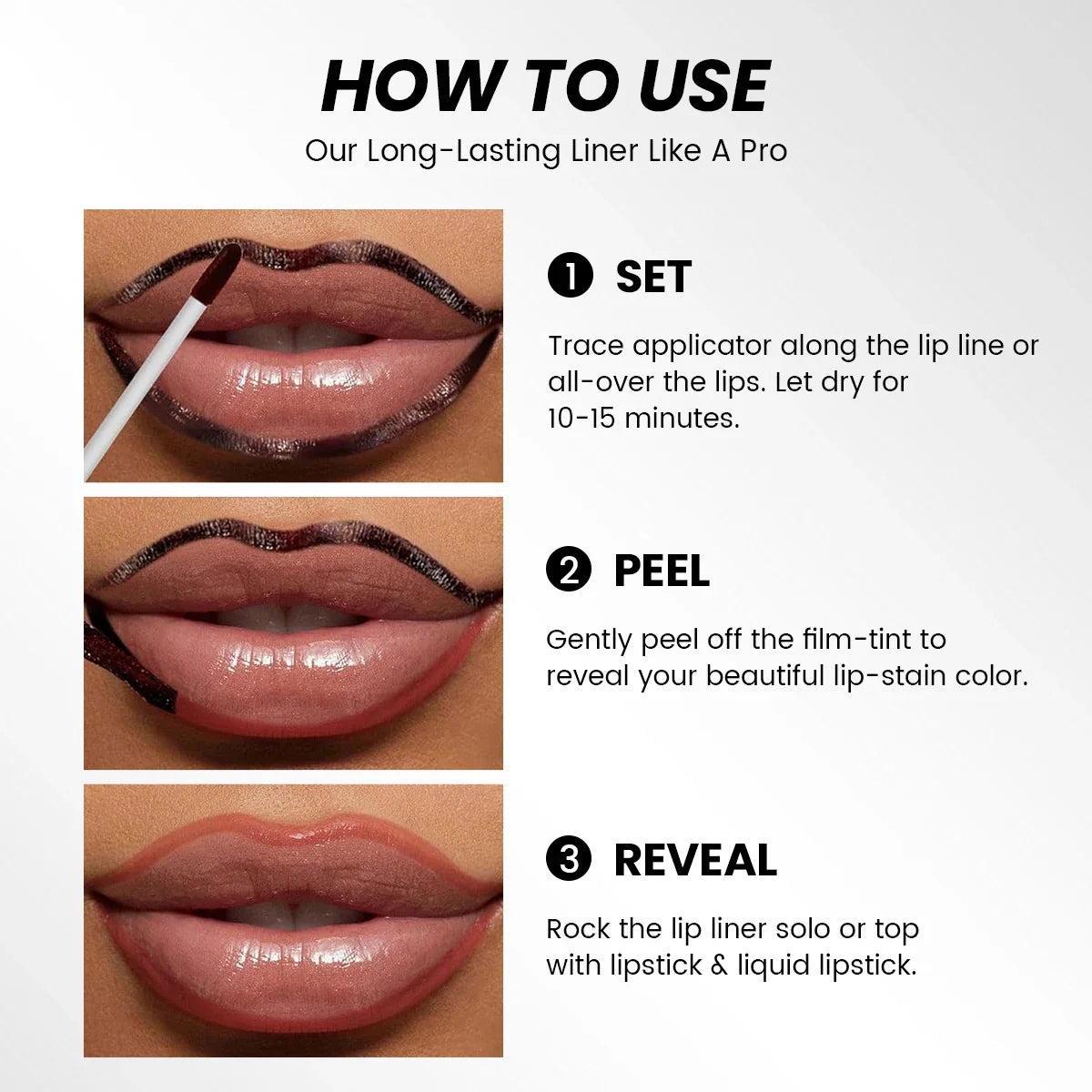 HOW TO USE

Our Long-Lasting Liner Like A Pro

1 SET

Trace applicator along the lip line or all-over the lips. Let dry for 10-15 minutes.

2 PEEL

Gently peel off the film-tint to reveal your beautiful lip-stain color.

3 REVEAL

Rock the lip liner solo or top with lipstick & liquid lipstick.