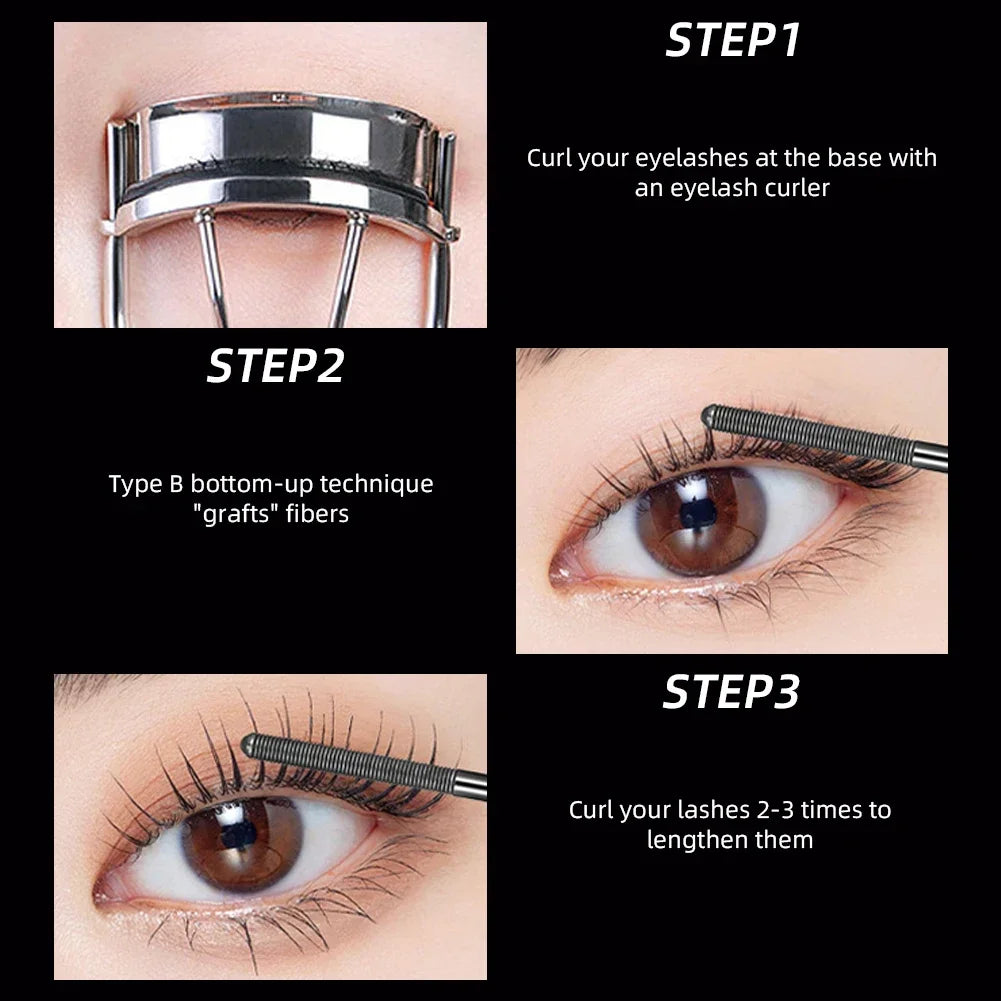 STEP1

Curl your eyelashes at the base with an eyelash curler

STEP2

Type B bottom-up technique "grafts" fibers

STEP3

Curl your lashes 2-3 times to lengthen them