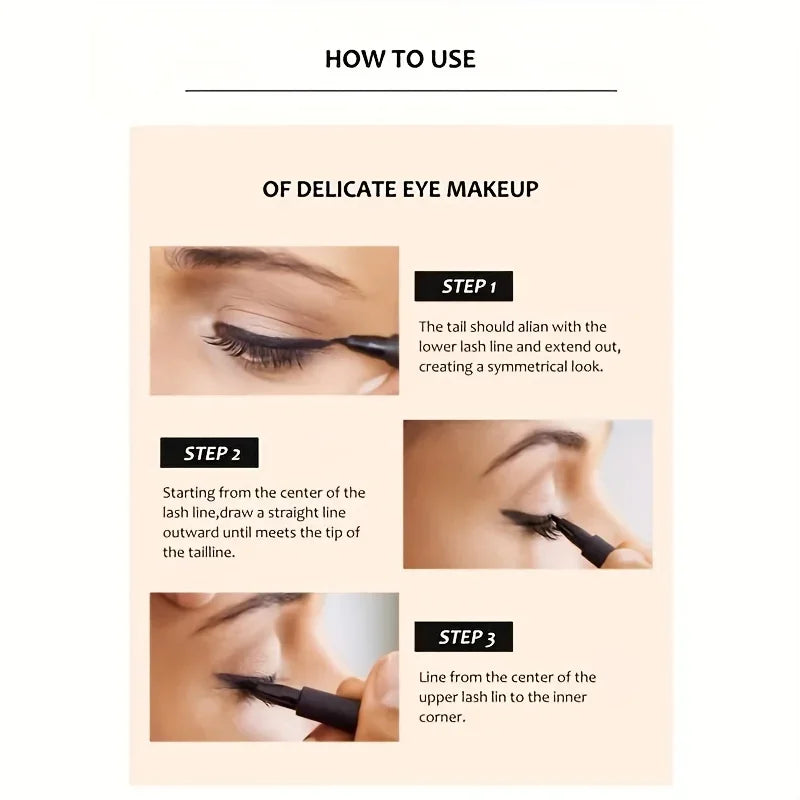 HOW TO USE

OF DELICATE EYE MAKEUP

STEP 1

The tail should alian with the lower lash line and extend out, creating a symmetrical look.

STEP 2

Starting from the center of the lash line,draw a straight line outward until meets the tip of the tailline.

STEP 3

Line from the center of the upper lash lin to the inner corner.