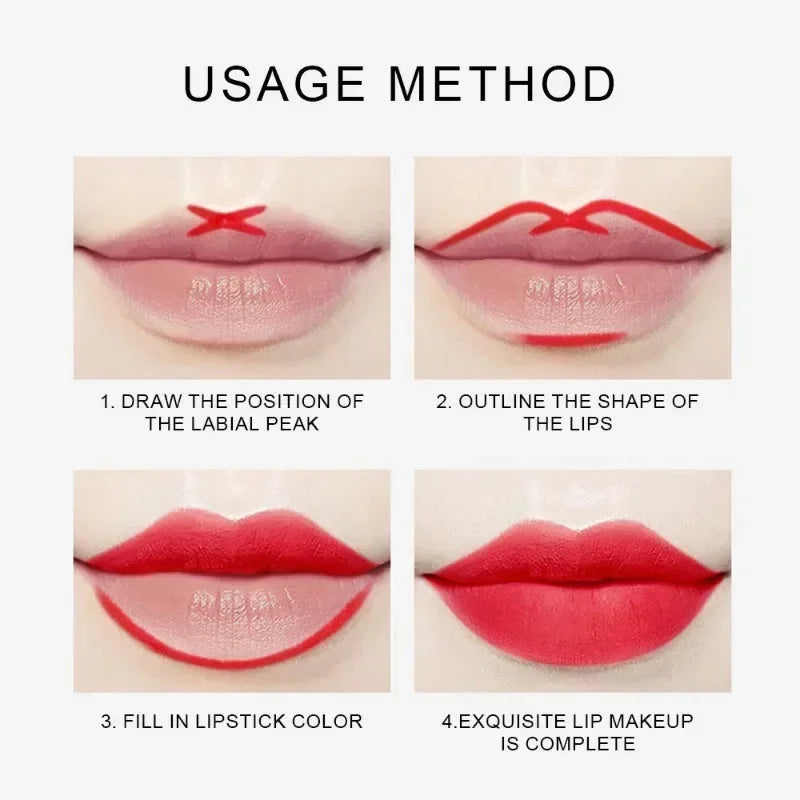 USAGE METHOD

1. DRAW THE POSITION OF THE LABIAL PEAK

2. OUTLINE THE SHAPE OF THE LIPS

3. FILL IN LIPSTICK COLOR

4.EXQUISITE LIP MAKEUP IS COMPLETE