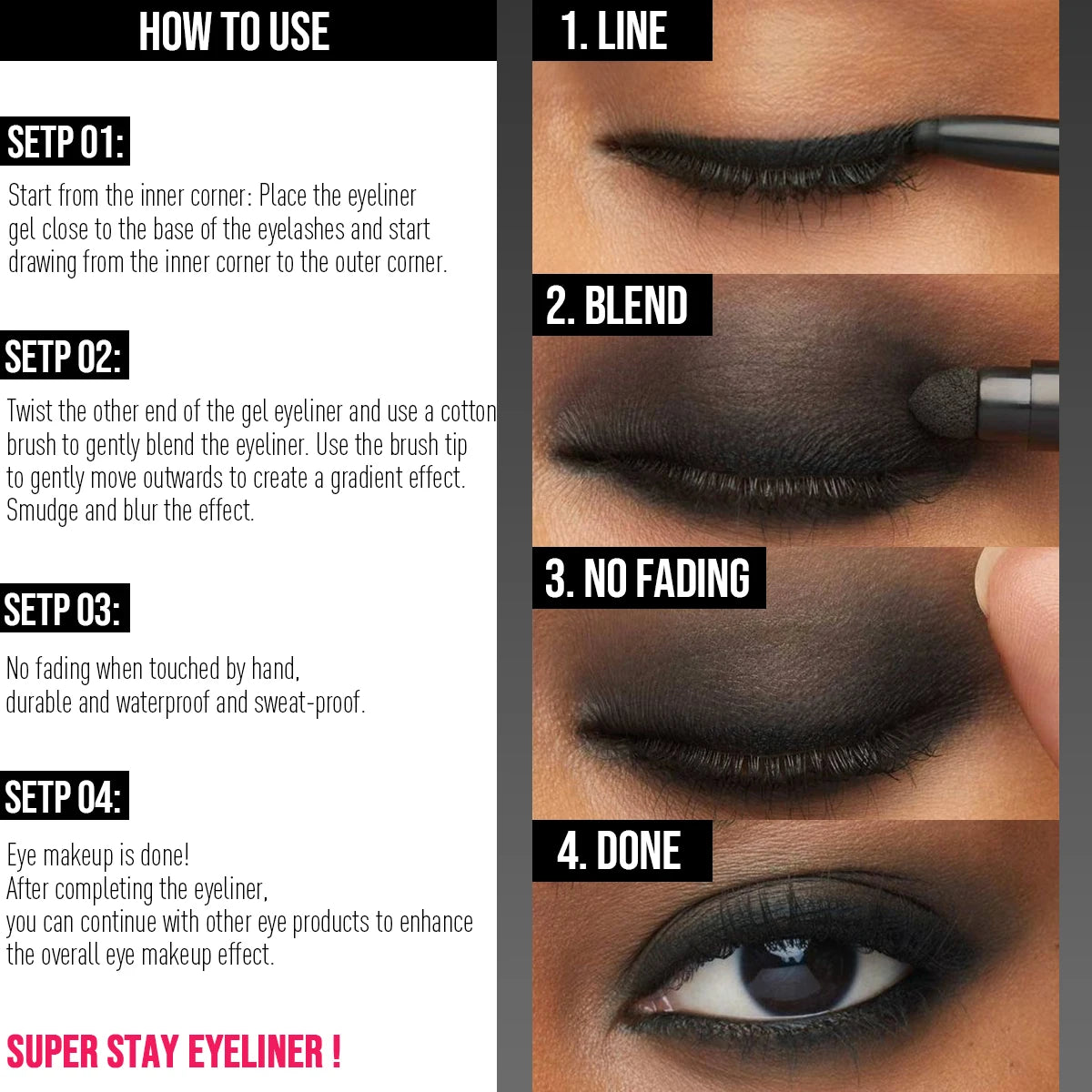 HOW TO USE

SETP 01:

Start from the inner corner: Place the eyeliner gel close to the base of the eyelashes and start drawing from the inner corner to the outer corner.

SETP 02:

Twist the other end of the gel eyeliner and use a cotton brush to gently blend the eyeliner. Use the brush tip to gently move outwards to create a gradient effect. Smudge and blur the effect.

SETP 03:

No fading when touched by hand, durable and waterproof and sweat-proof.

SETP 04:

Eye makeup is done!
After completing the eyeliner,
you can continue with other eye products to enhance the overall eye makeup effect.

SUPER STAY EYELINER !

1. LINE

2. BLEND

3. NO FADING

4. DONE