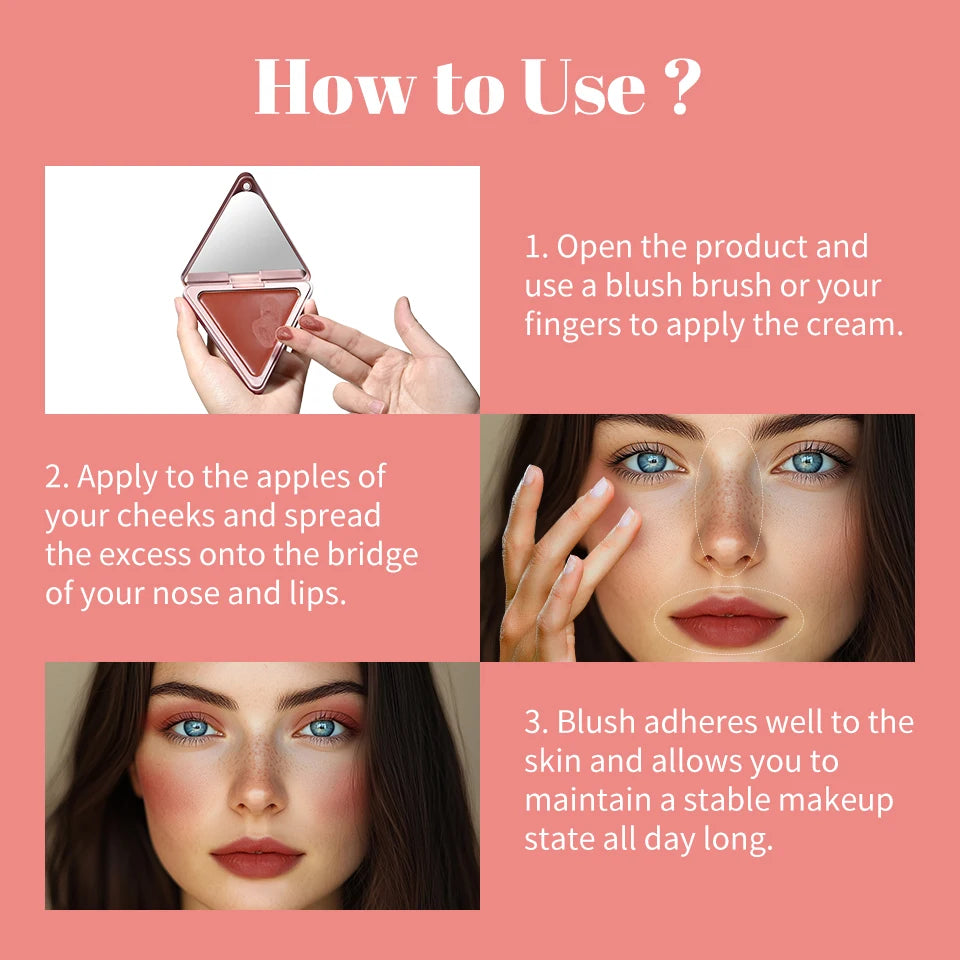 How to Use ?

1. Open the product and use a blush brush or your fingers to apply the cream.

2. Apply to the apples of your cheeks and spread the excess onto the bridge of your nose and lips.

3. Blush adheres well to the skin and allows you to maintain a stable makeup state all day long.