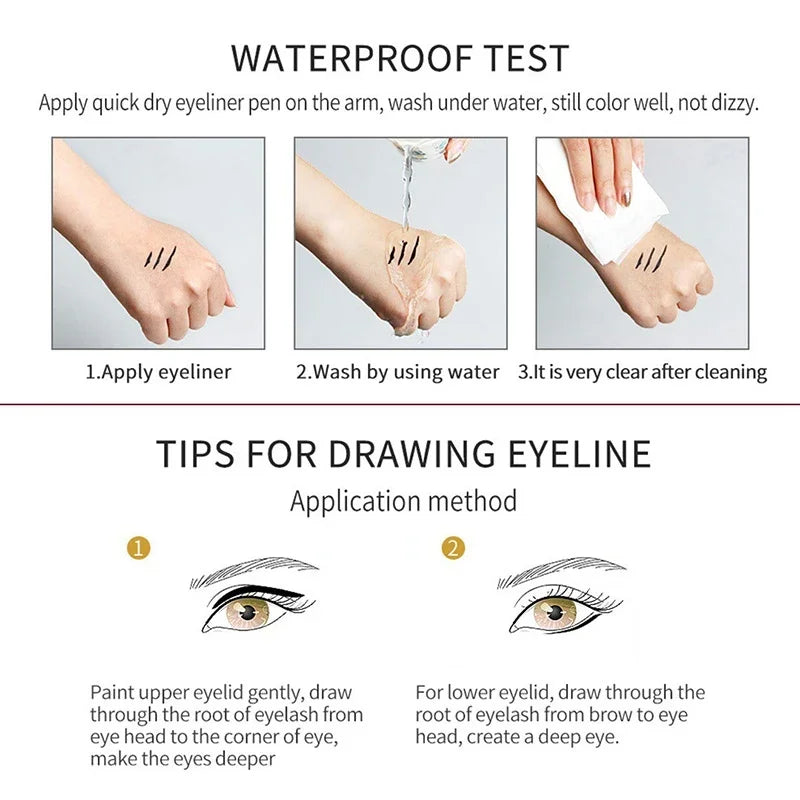 WATERPROOF TEST

Apply quick dry eyeliner pen on the arm, wash under water, still color well, not dizzy.

1.Apply eyeliner

2.Wash by using water

3.It is very clear after cleaning

TIPS FOR DRAWING EYELINE

Application method

1

Paint upper eyelid gently, draw through the root of eyelash from eye head to the corner of eye, make the eyes deeper

2

For lower eyelid, draw through the root of eyelash from brow to eye head, create a deep eye.