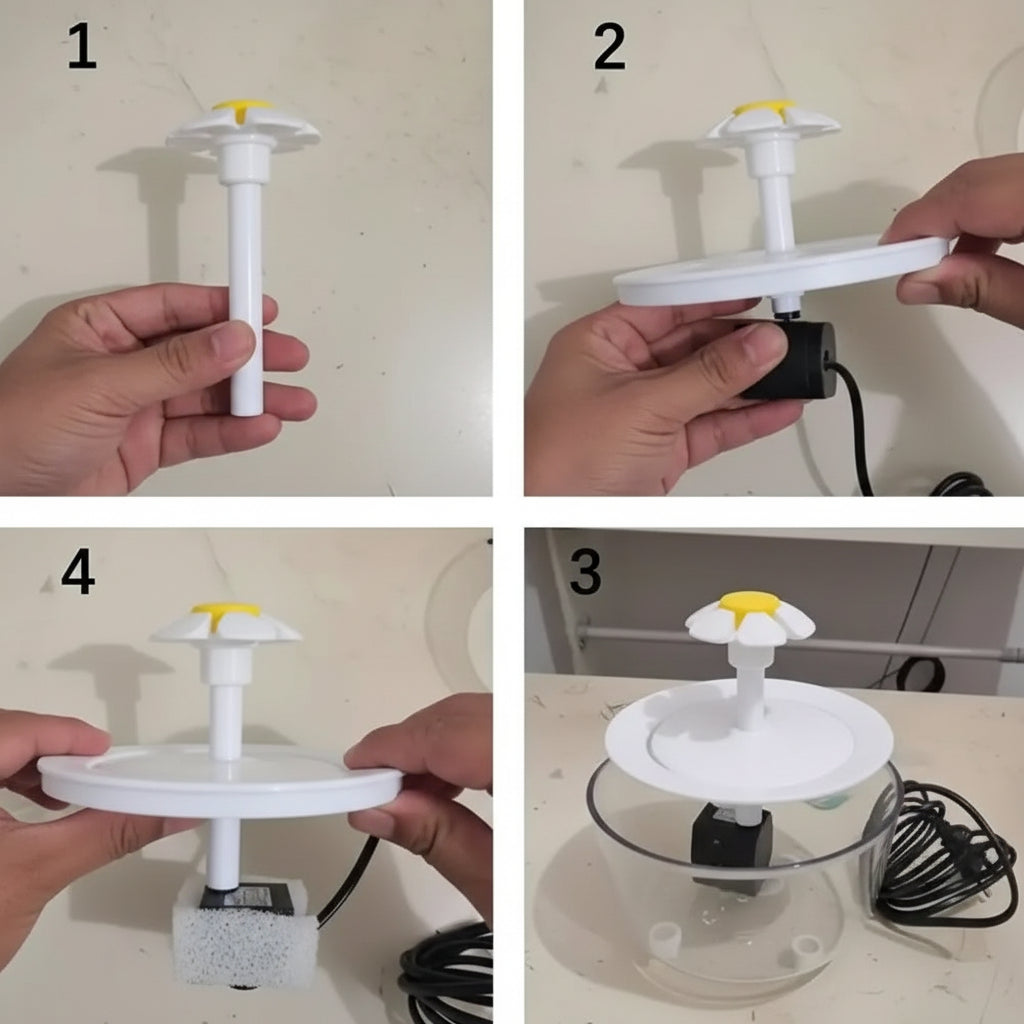 1

2

4

3