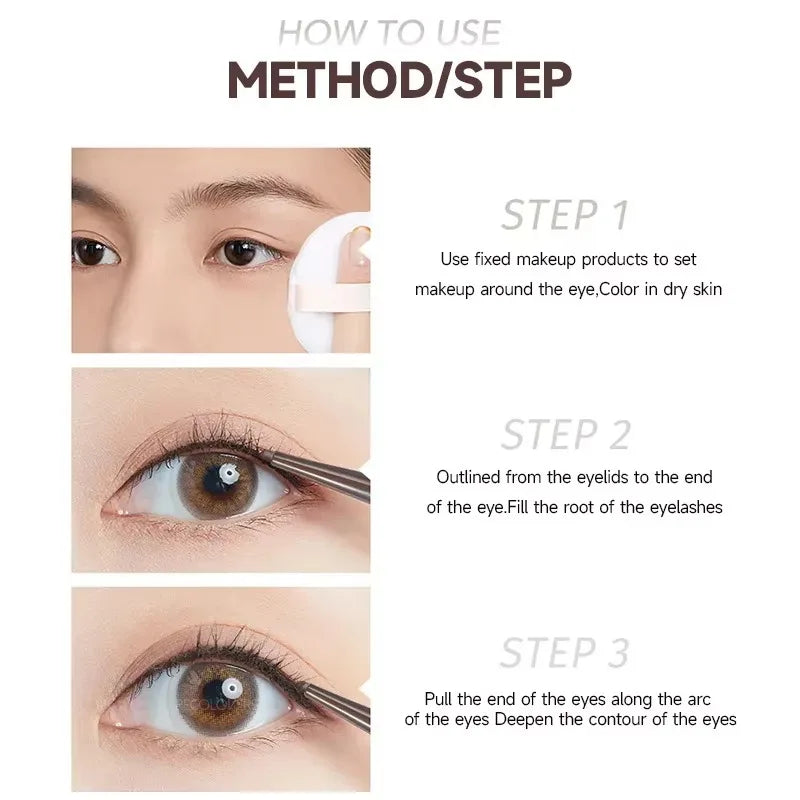 HOW TO USE
METHOD/STEP

STEP 1
Use fixed makeup products to set makeup around the eye,Color in dry skin

STEP 2
Outlined from the eyelids to the end of the eye.Fill the root of the eyelashes

STEP 3
Pull the end of the eyes along the arc of the eyes Deepen the contour of the eyes