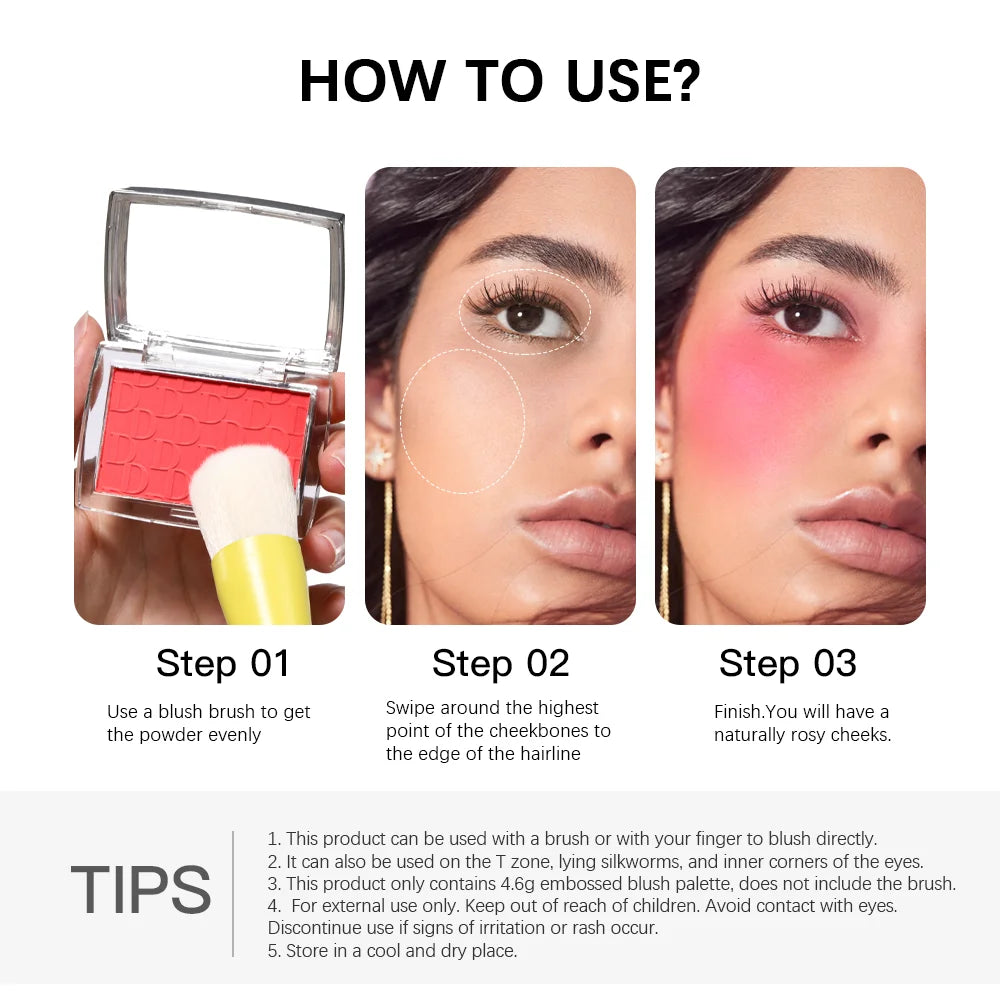 HOW TO USE?

Step 01
Use a blush brush to get the powder evenly

Step 02
Swipe around the highest point of the cheekbones to the edge of the hairline

Step 03
Finish.You will have a naturally rosy cheeks.

TIPS

1. This product can be used with a brush or with your finger to blush directly.
2. It can also be used on the T zone, lying silkworms, and inner corners of the eyes.
3. This product only contains 4.6g embossed blush palette, does not include the brush.
4. For external use only. Keep out of reach of children. Avoid contact with eyes. Discontinue use if signs of irritation or rash occur.
5. Store in a cool and dry place.