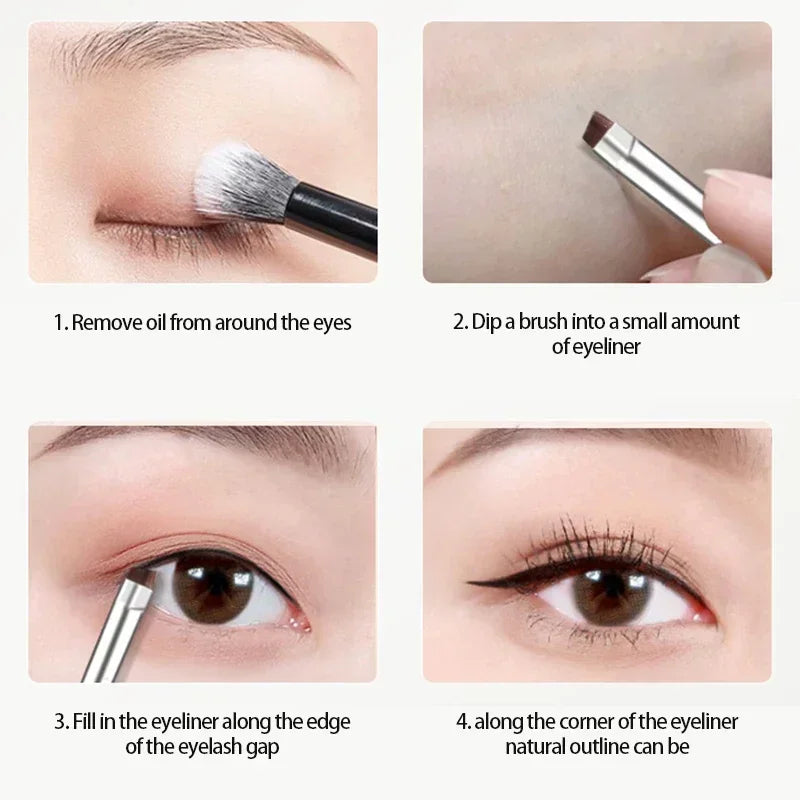 1. Remove oil from around the eyes

2. Dip a brush into a small amount of eyeliner

3. Fill in the eyeliner along the edge of the eyelash gap

4. along the corner of the eyeliner natural outline can be