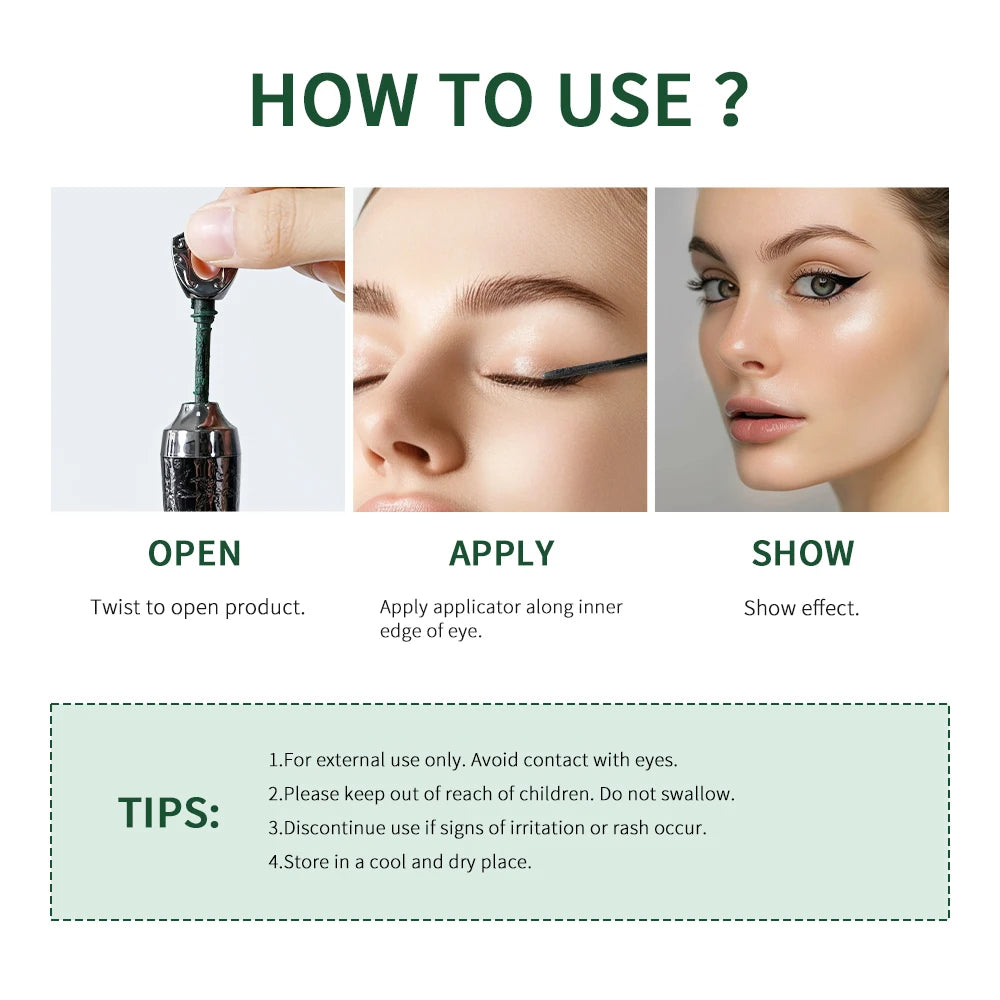 HOW TO USE ?

OPEN

Twist to open product.

APPLY

Apply applicator along inner edge of eye.

SHOW

Show effect.

TIPS:

1.For external use only. Avoid contact with eyes.
2.Please keep out of reach of children. Do not swallow.
3.Discontinue use if signs of irritation or rash occur.
4.Store in a cool and dry place.