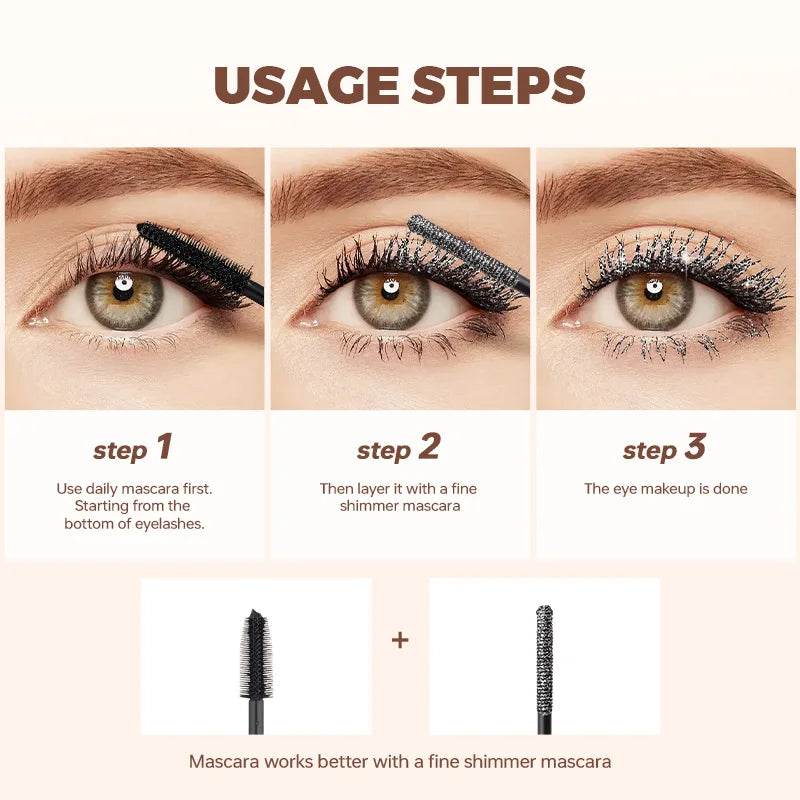 USAGE STEPS

step 1

Use daily mascara first. Starting from the bottom of eyelashes.

step 2

Then layer it with a fine shimmer mascara

step 3

The eye makeup is done

+

Mascara works better with a fine shimmer mascara