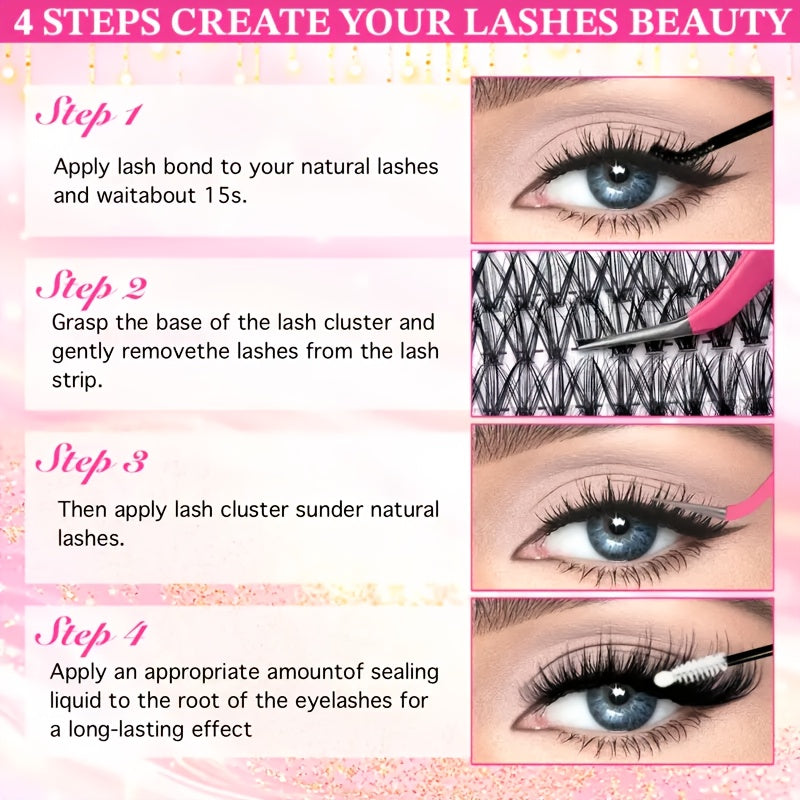 4 STEPS CREATE YOUR LASHES BEAUTY

Step 1

Apply lash bond to your natural lashes and waitabout 15s.

Step 2

Grasp the base of the lash cluster and gently removethe lashes from the lash strip.

Step 3

Then apply lash cluster sunder natural lashes.

Step 4

Apply an appropriate amountof sealing liquid to the root of the eyelashes for a long-lasting effect