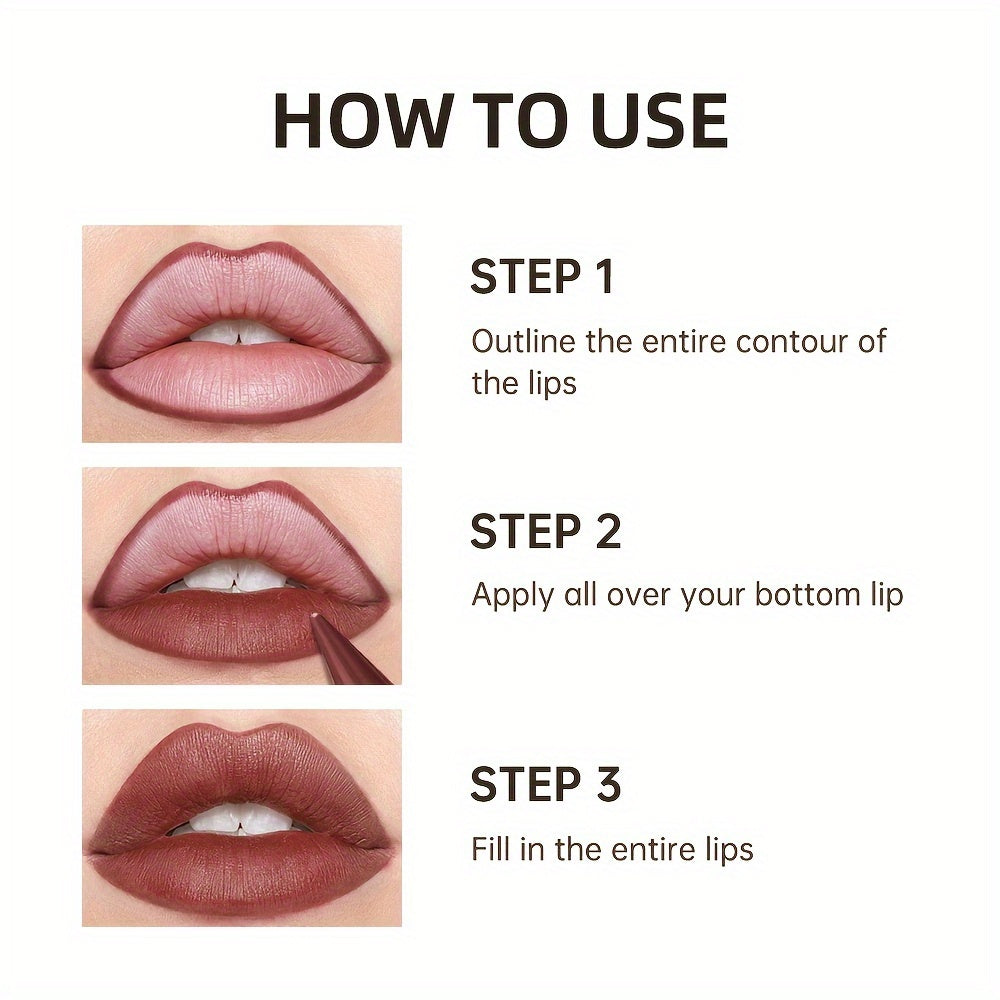 HOW TO USE

STEP 1

Outline the entire contour of the lips

STEP 2

Apply all over your bottom lip

STEP 3

Fill in the entire lips