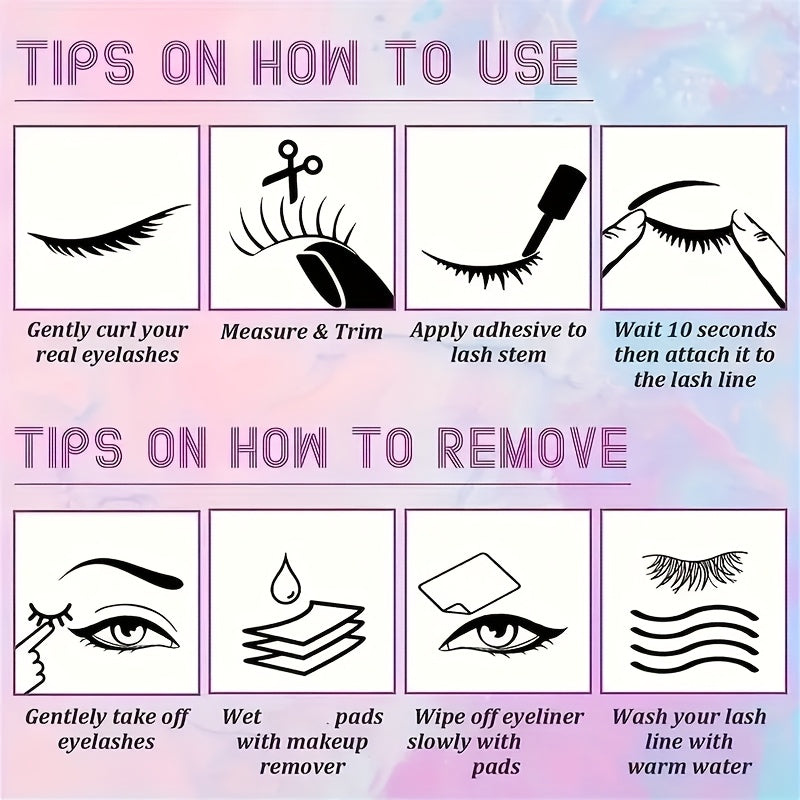 TIPS ON HOW TO USE

Gently curl your real eyelashes

Measure & Trim

Apply adhesive to lash stem

Wait 10 seconds then attach it to the lash line

TIPS ON HOW TO REMOVE

Gentlely take off eyelashes

Wet pads with makeup remover

Wipe off eyeliner slowly with pads

Wash your lash line with warm water